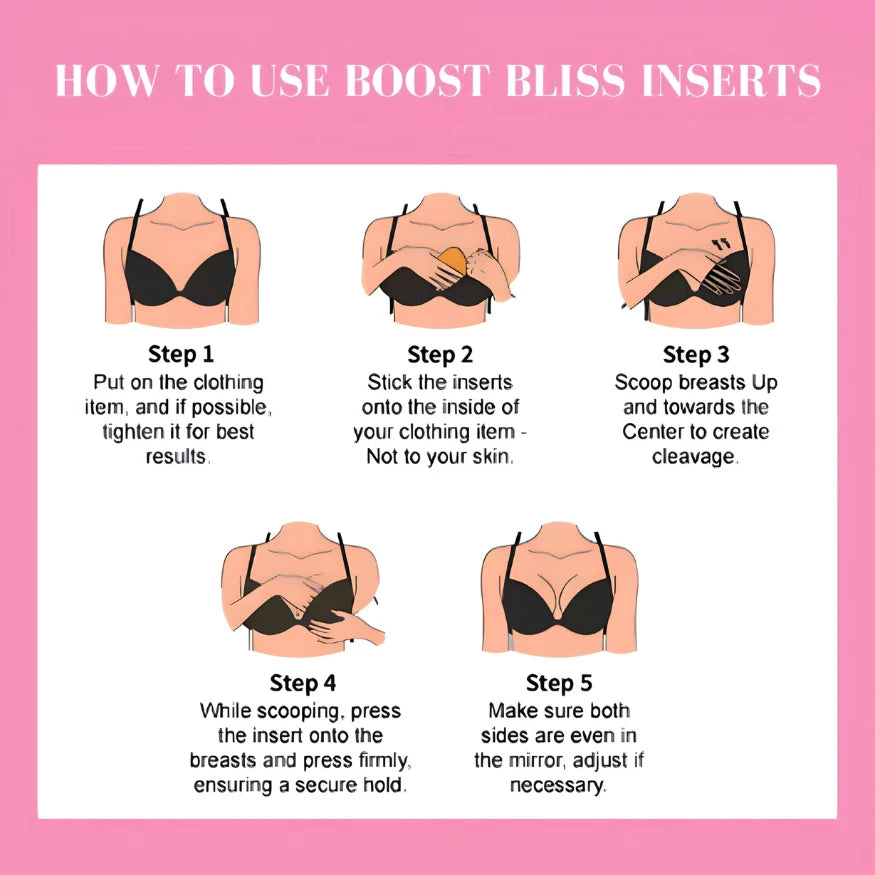 HOW TO USE BOOST BLISS INSERTS

Step 1
Put on the clothing item, and if possible, tighten it for best results.

Step 2
Stick the inserts onto the inside of your clothing item - Not to your skin.

Step 3
Scoop breasts Up and towards the Center to create cleavage.

Step 4
While scooping, press the insert onto the breasts and press firmly, ensuring a secure hold.

Step 5
Make sure both sides are even in the mirror, adjust if necessary.