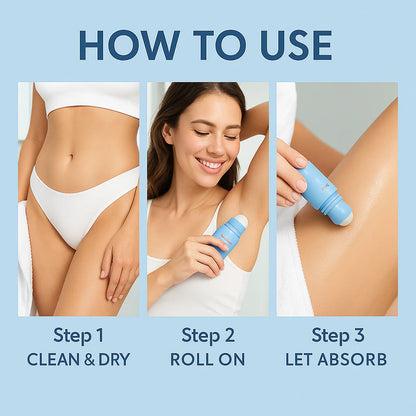 HOW TO USE

Step 1
CLEAN & DRY

Step 2
ROLL ON

Step 3
LET ABSORB